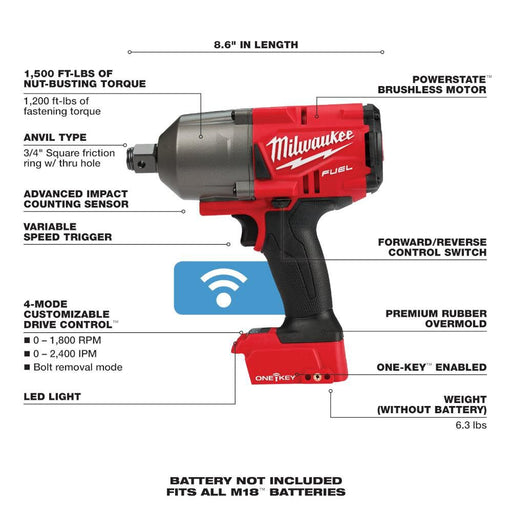 8.6" IN LENGTH

1,500 FT-LBS OF NUT-BUSTING TORQUE

1,200 ft-lbs of fastening torque

ANVIL TYPE

3/4" Square friction ring w/ thru hole

ADVANCED IMPACT COUNTING SENSOR

VARIABLE SPEED TRIGGER

4-MODE CUSTOMIZABLE DRIVE CONTROL™

■ 0 – 1,800 RPM
■ 0 – 2,400 IPM
■ Bolt removal mode

LED LIGHT

POWERSTATE™ BRUSHLESS MOTOR

Milwaukee

FUEL

FORWARD/REVERSE CONTROL SWITCH

PREMIUM RUBBER OVERMOLD

ONE-KEY

ONE-KEY™ ENABLED

WEIGHT (WITHOUT BATTERY)

6.3 lbs

BATTERY NOT INCLUDED
FITS ALL M18™ BATTERIES